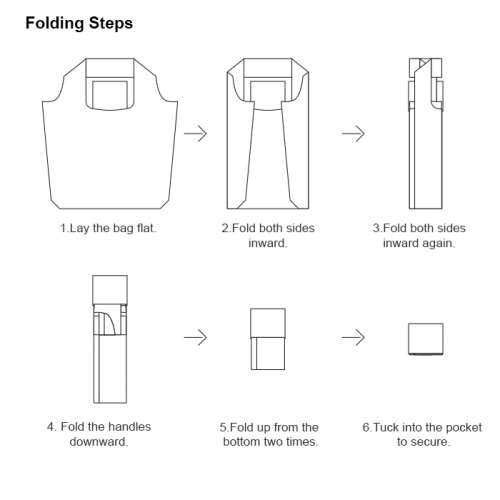 Folding Steps

1.Lay the bag flat.

2.Fold both sides inward.

3.Fold both sides inward again.

4. Fold the handles downward.

5.Fold up from the bottom two times.

6.Tuck into the pocket to secure.